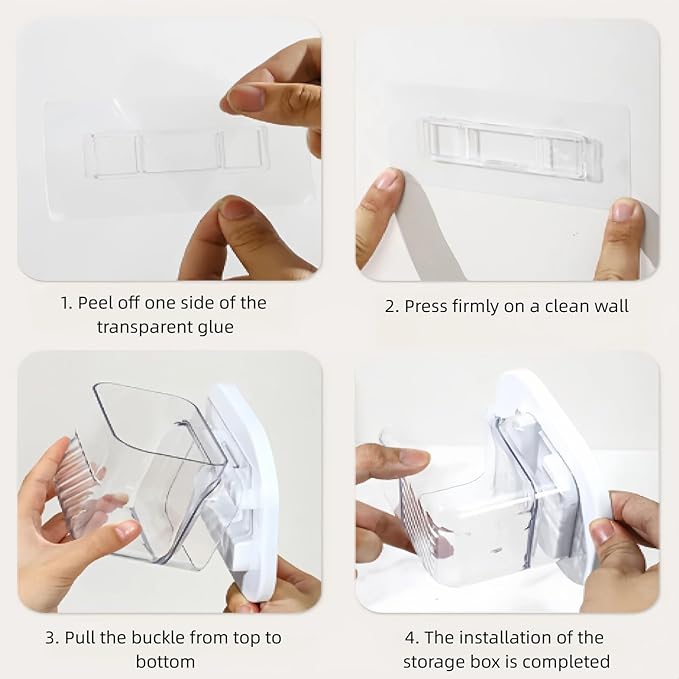 1. Peel off one side of the transparent glue

2. Press firmly on a clean wall

3. Pull the buckle from top to bottom

4. The installation of the storage box is completed