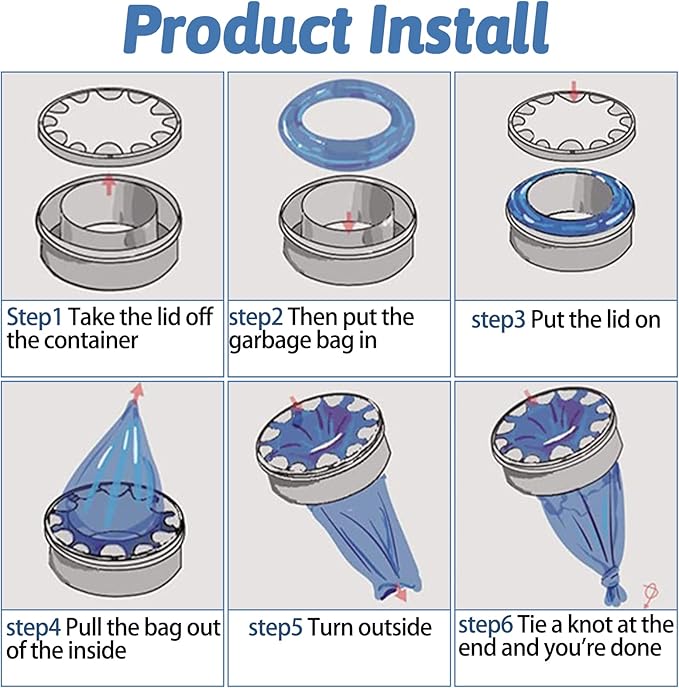 Product Install

Step1 Take the lid off the container

step2 Then put the garbage bag in

step3 Put the lid on

step4 Pull the bag out of the inside

step5 Turn outside

step6 Tie a knot at the end and you're done