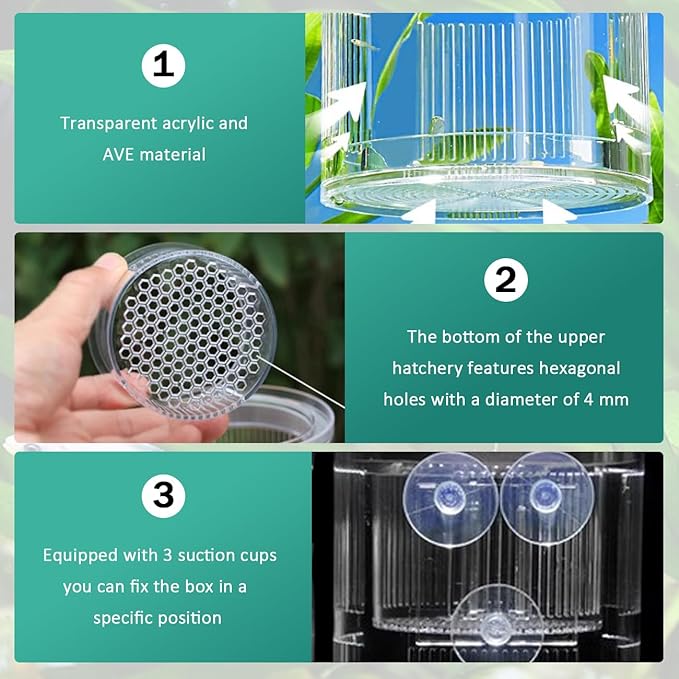 1

Transparent acrylic and AVE material

2

The bottom of the upper hatchery features hexagonal holes with a diameter of 4 mm

3

Equipped with 3 suction cups you can fix the box in a specific position