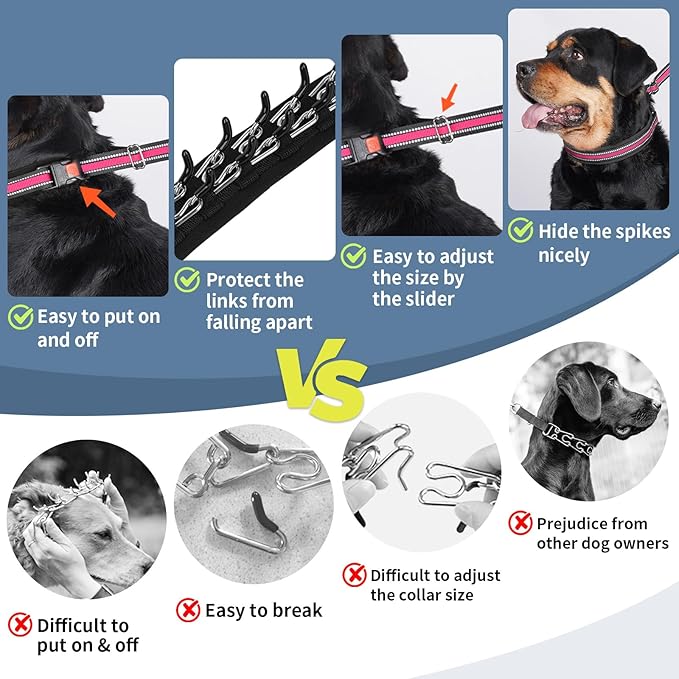 Easy to put on and off

Protect the links from falling apart

Easy to adjust the size by the slider

Hide the spikes nicely

VS

Difficult to put on & off

Easy to break

Difficult to adjust the collar size

Prejudice from other dog owners