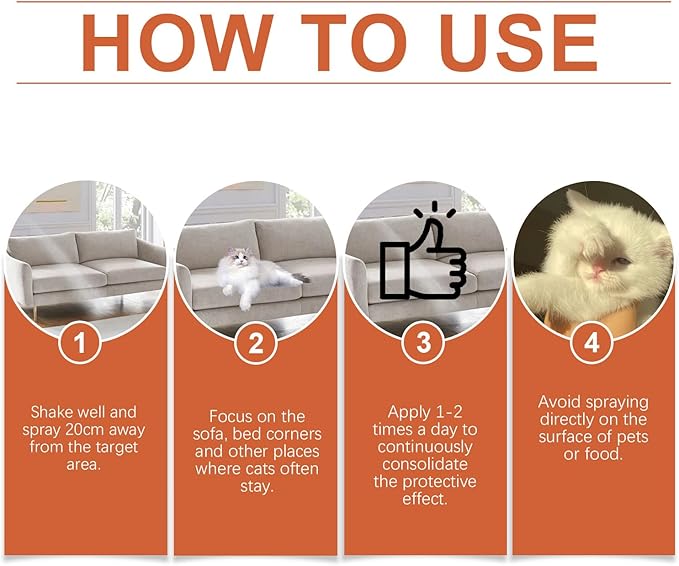 HOW TO USE

1

Shake well and spray 20cm away from the target area.

2

Focus on the sofa, bed corners and other places where cats often stay.

3

Apply 1-2 times a day to continuously consolidate the protective effect.

4

Avoid spraying directly on the surface of pets or food.