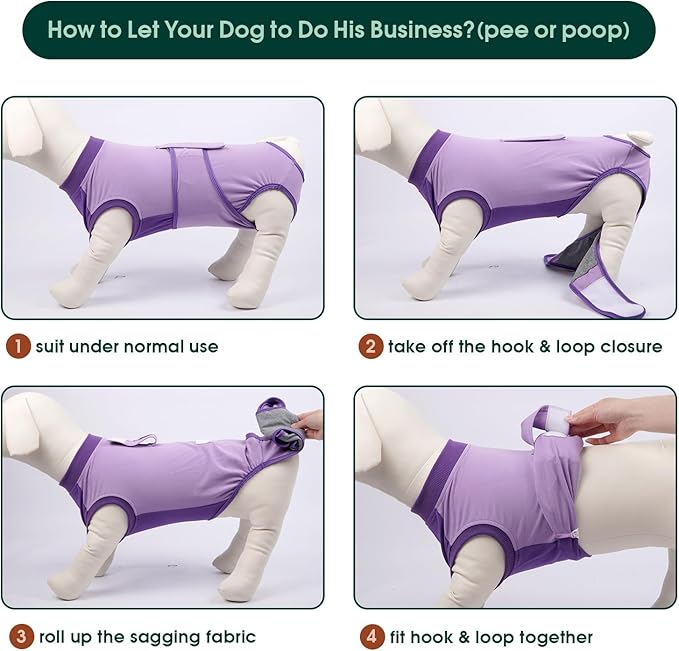 How to Let Your Dog to Do His Business?(pee or poop)

1 suit under normal use

2 take off the hook & loop closure

3 roll up the sagging fabric

4 fit hook & loop together