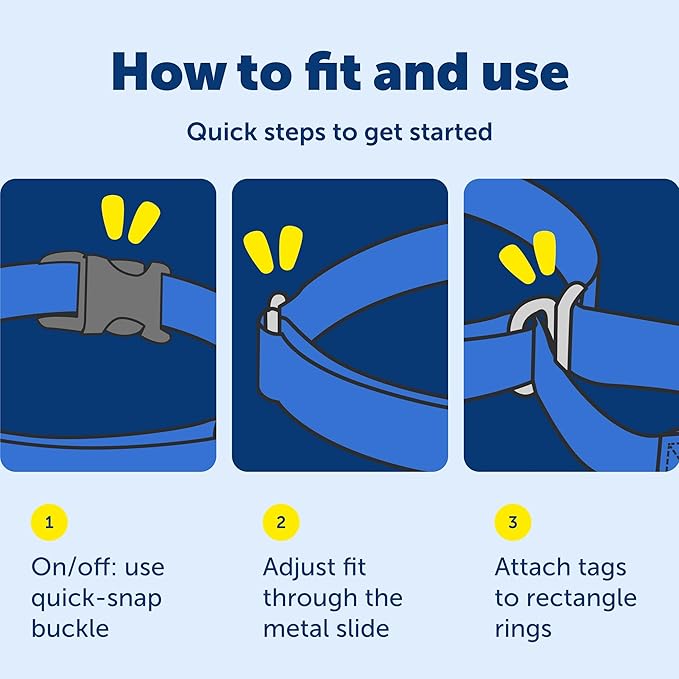 How to fit and use

Quick steps to get started

1

On/off: use quick-snap buckle

2

Adjust fit through the metal slide

3

Attach tags to rectangle rings