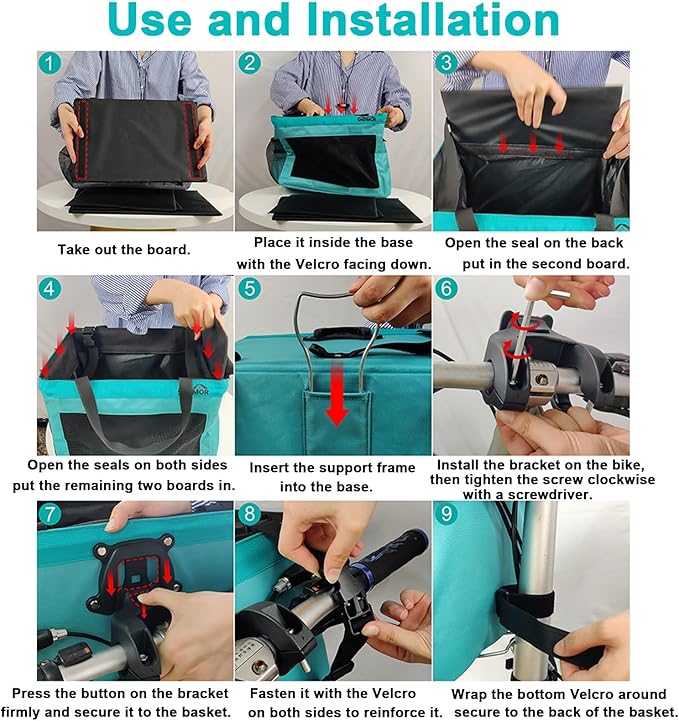 Use and Installation

1

Take out the board.

2

Place it inside the base with the Velcro facing down.

3

Open the seal on the back put in the second board.

4

Open the seals on both sides put the remaining two boards in.

5

Insert the support frame into the base.

6

Install the bracket on the bike, then tighten the screw clockwise with a screwdriver.

7

Press the button on the bracket firmly and secure it to the basket.

8

Fasten it with the Velcro on both sides to reinforce it.

9

Wrap the bottom Velcro around secure to the back of the basket.